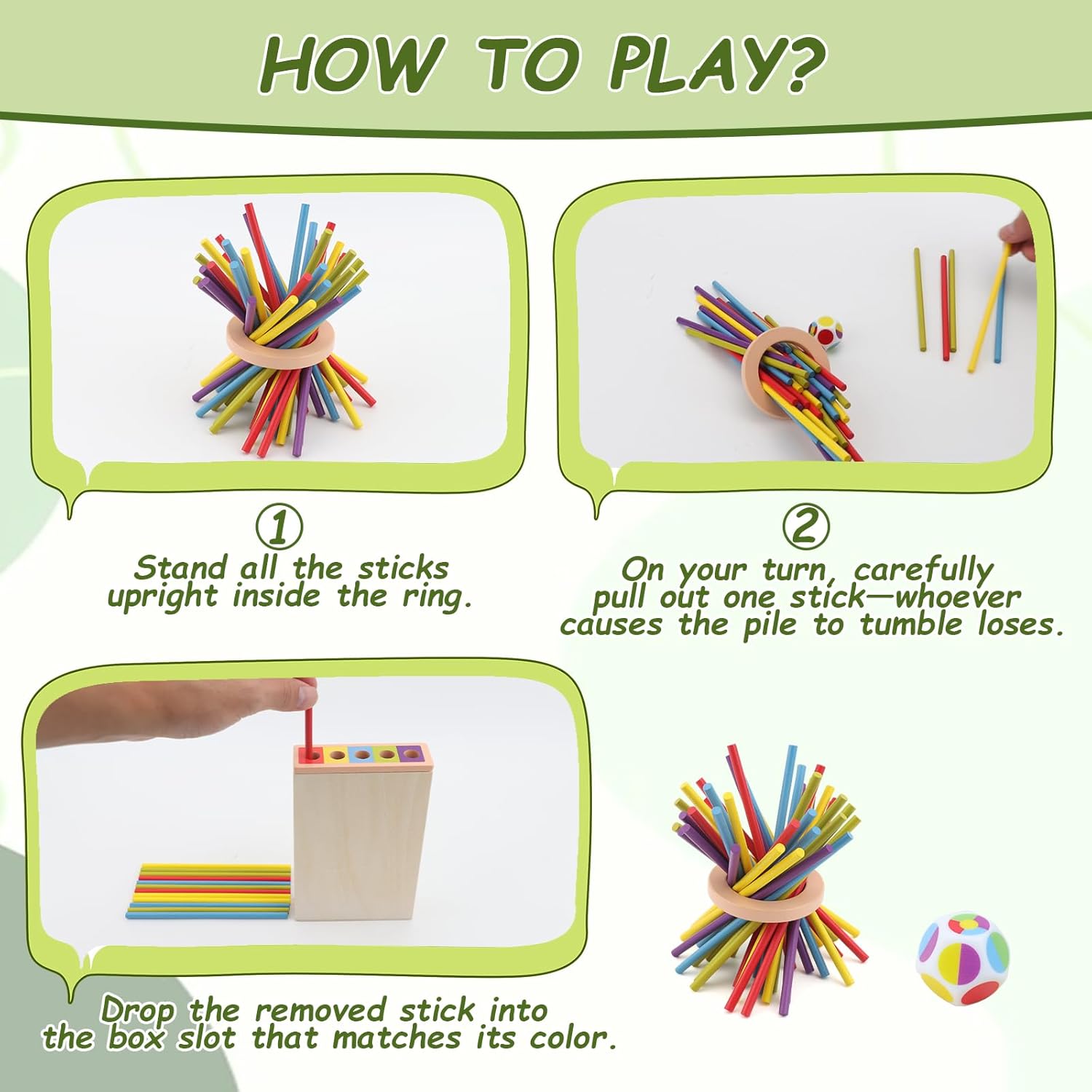 HOW TO PLAY?

①
Stand all the sticks upright inside the ring.

②
On your turn, carefully pull out one stick—whoever causes the pile to tumble loses.

Drop the removed stick into the box slot that matches its color.