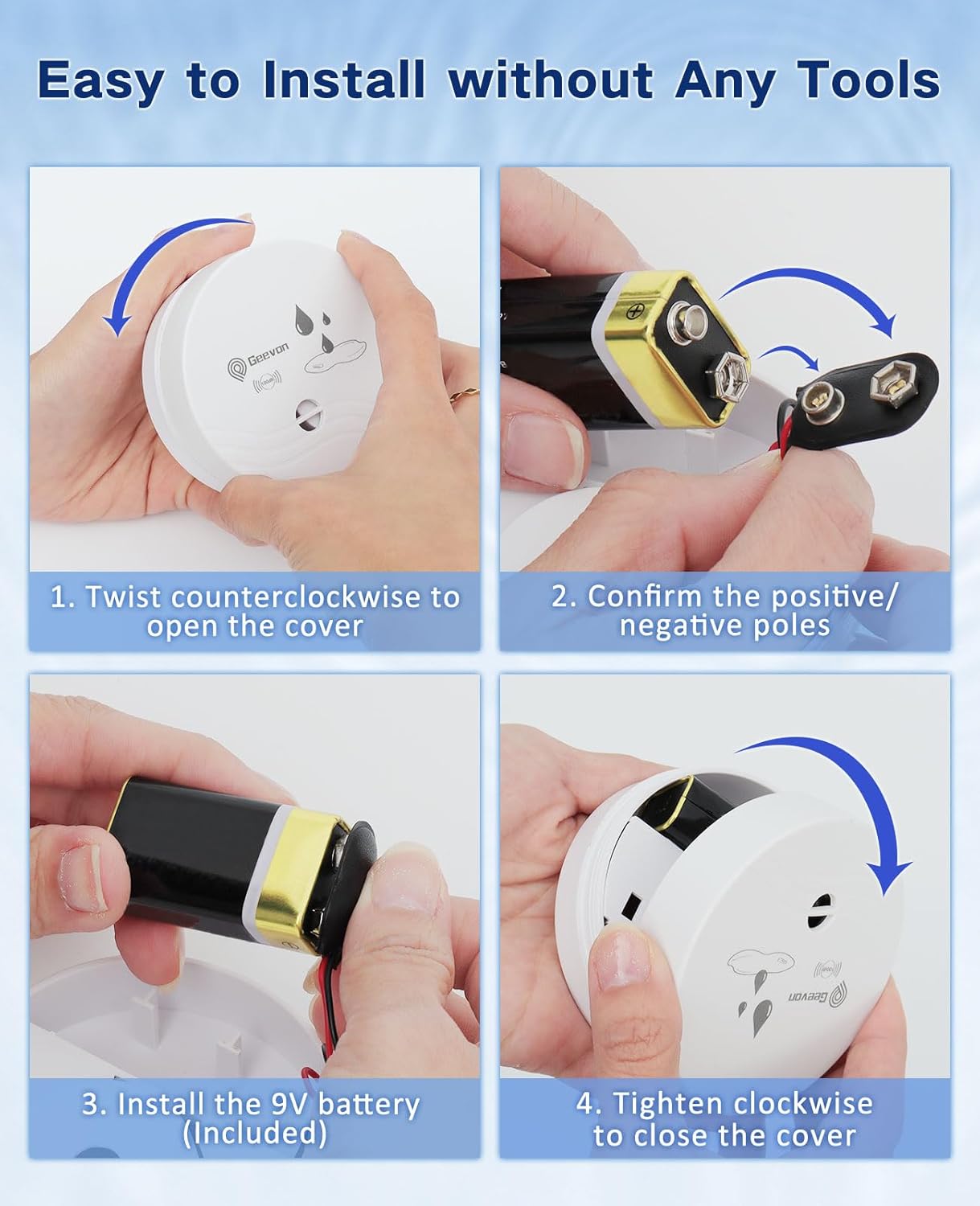 Easy to Install without Any Tools

Geevon

1. Twist counterclockwise to open the cover

2. Confirm the positive/ negative poles

3. Install the 9V battery (Included)

Geevon

4. Tighten clockwise to close the cover