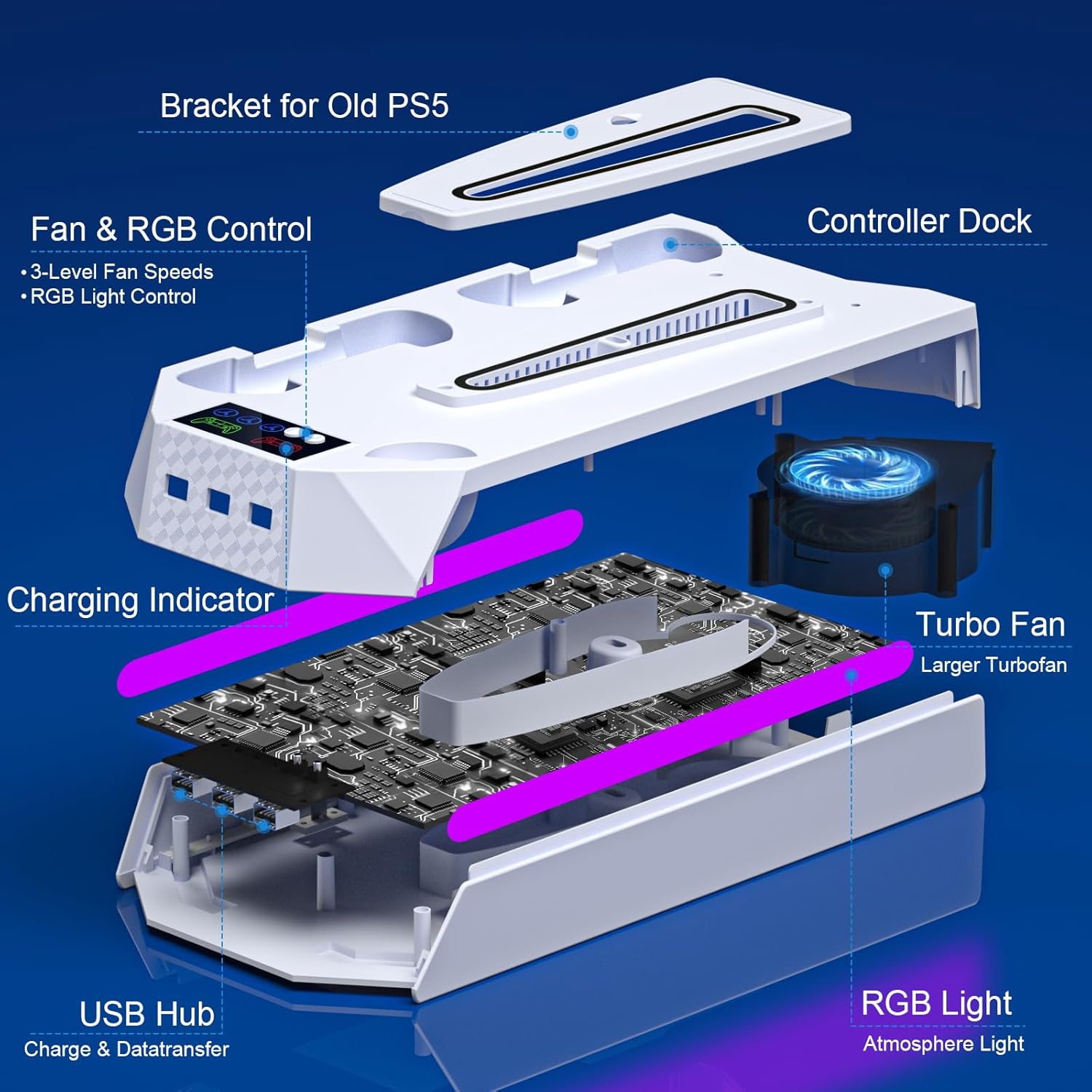 Bracket for Old PS5

Fan & RGB Control
•3-Level Fan Speeds
•RGB Light Control

Controller Dock

Charging Indicator

Turbo Fan
Larger Turbofan

USB Hub
Charge & Datatransfer

RGB Light
Atmosphere Light