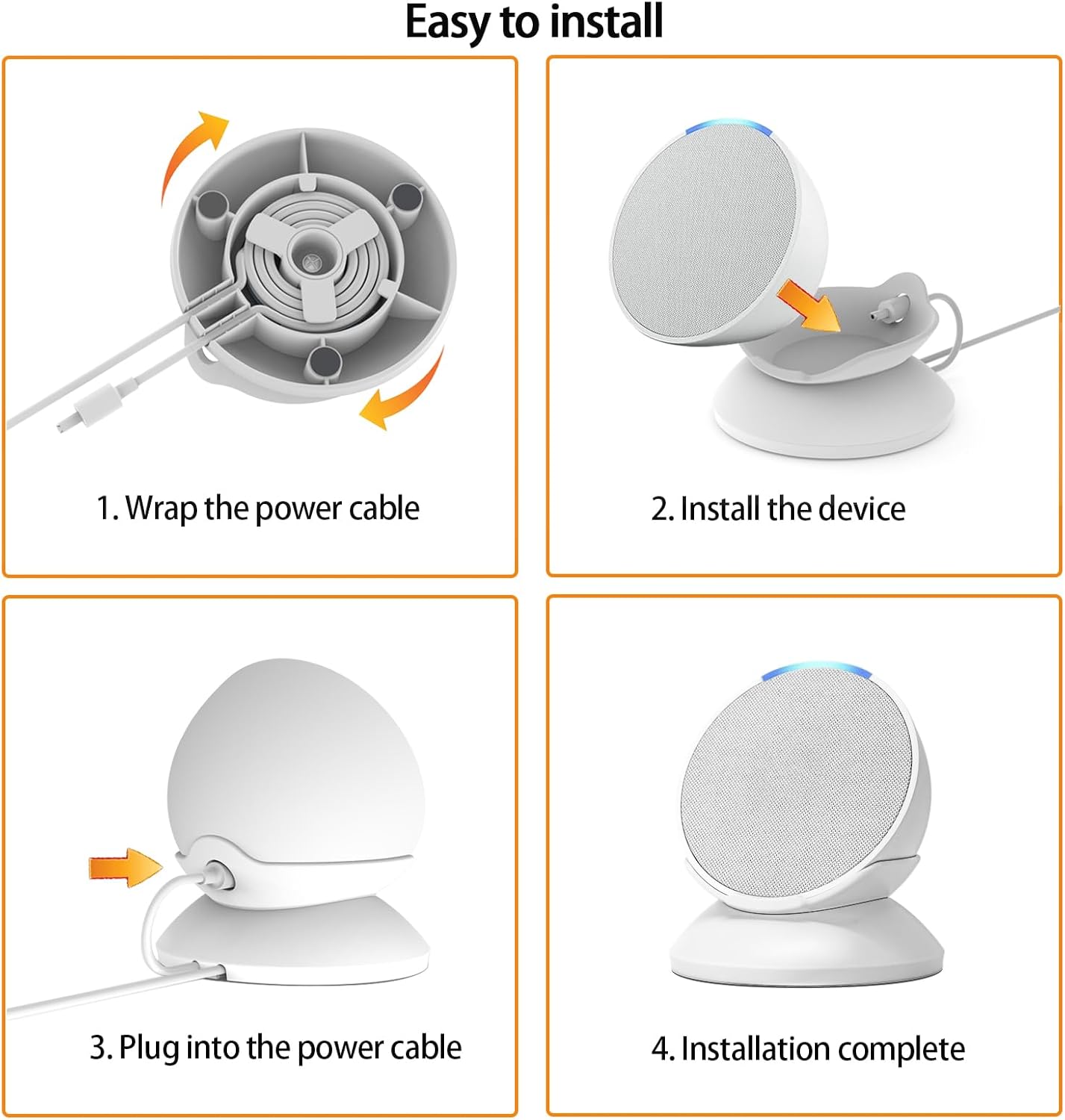 Easy to install

1. Wrap the power cable

2. Install the device

3. Plug into the power cable

4. Installation complete