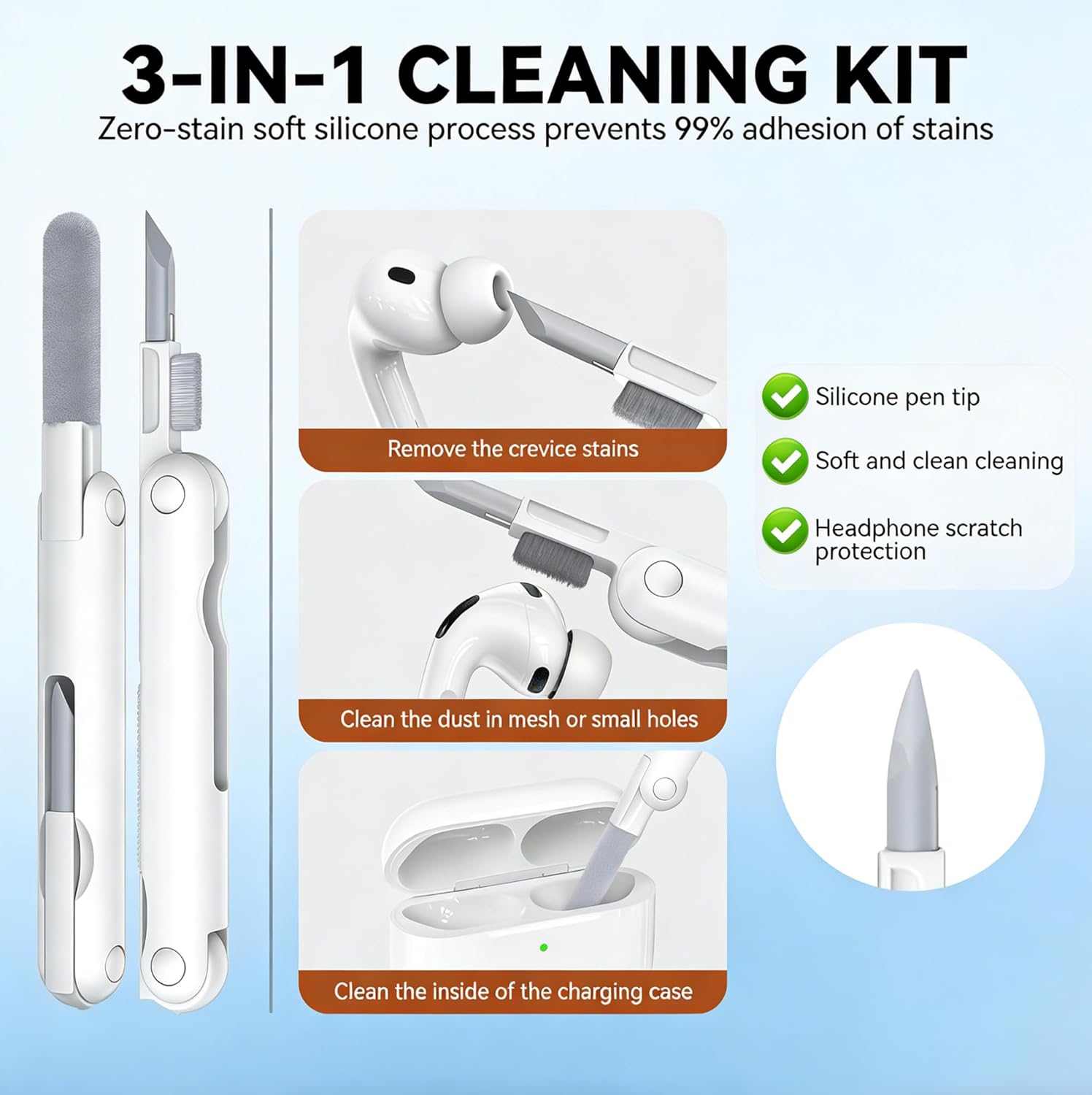 3-IN-1 CLEANING KIT
Zero-stain soft silicone process prevents 99% adhesion of stains

Remove the crevice stains

Clean the dust in mesh or small holes

Clean the inside of the charging case

Silicone pen tip

Soft and clean cleaning

Headphone scratch protection