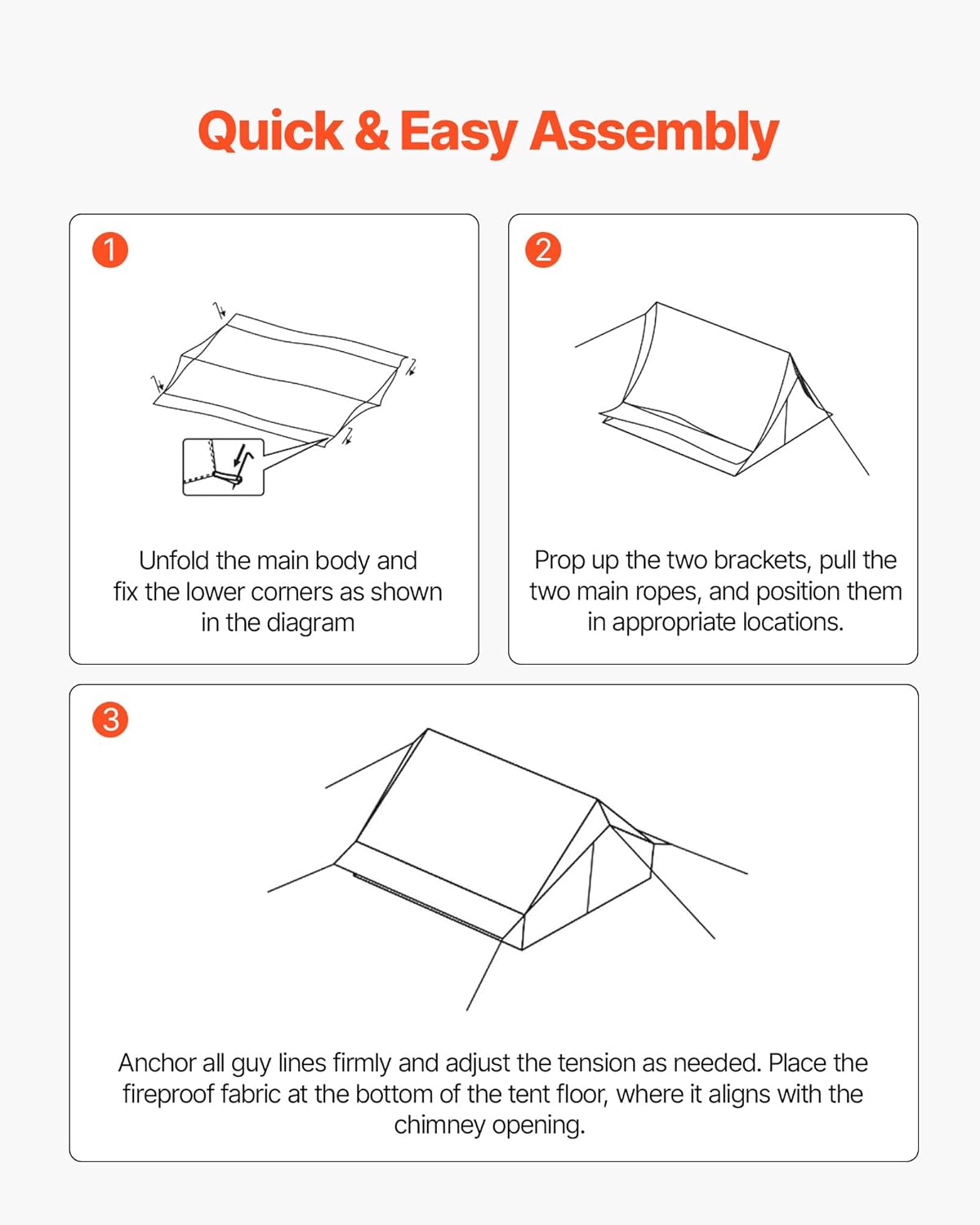 Quick & Easy Assembly

1

Unfold the main body and fix the lower corners as shown in the diagram

2

Prop up the two brackets, pull the two main ropes, and position them in appropriate locations.

3

Anchor all guy lines firmly and adjust the tension as needed. Place the fireproof fabric at the bottom of the tent floor, where it aligns with the chimney opening.