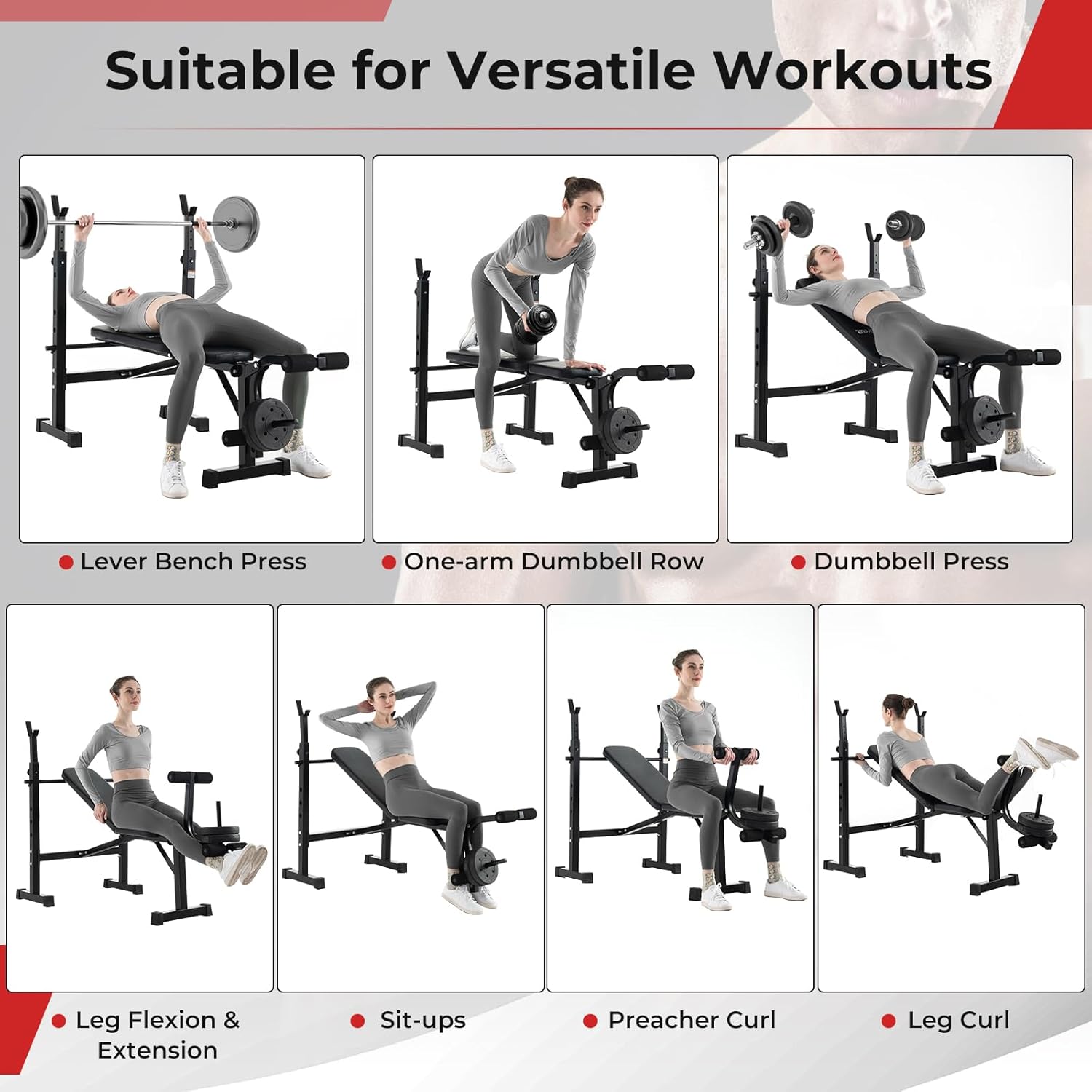 Suitable for Versatile Workouts

Lever Bench Press

One-arm Dumbbell Row

Dumbbell Press

Leg Flexion & Extension

Sit-ups

Preacher Curl

Leg Curl