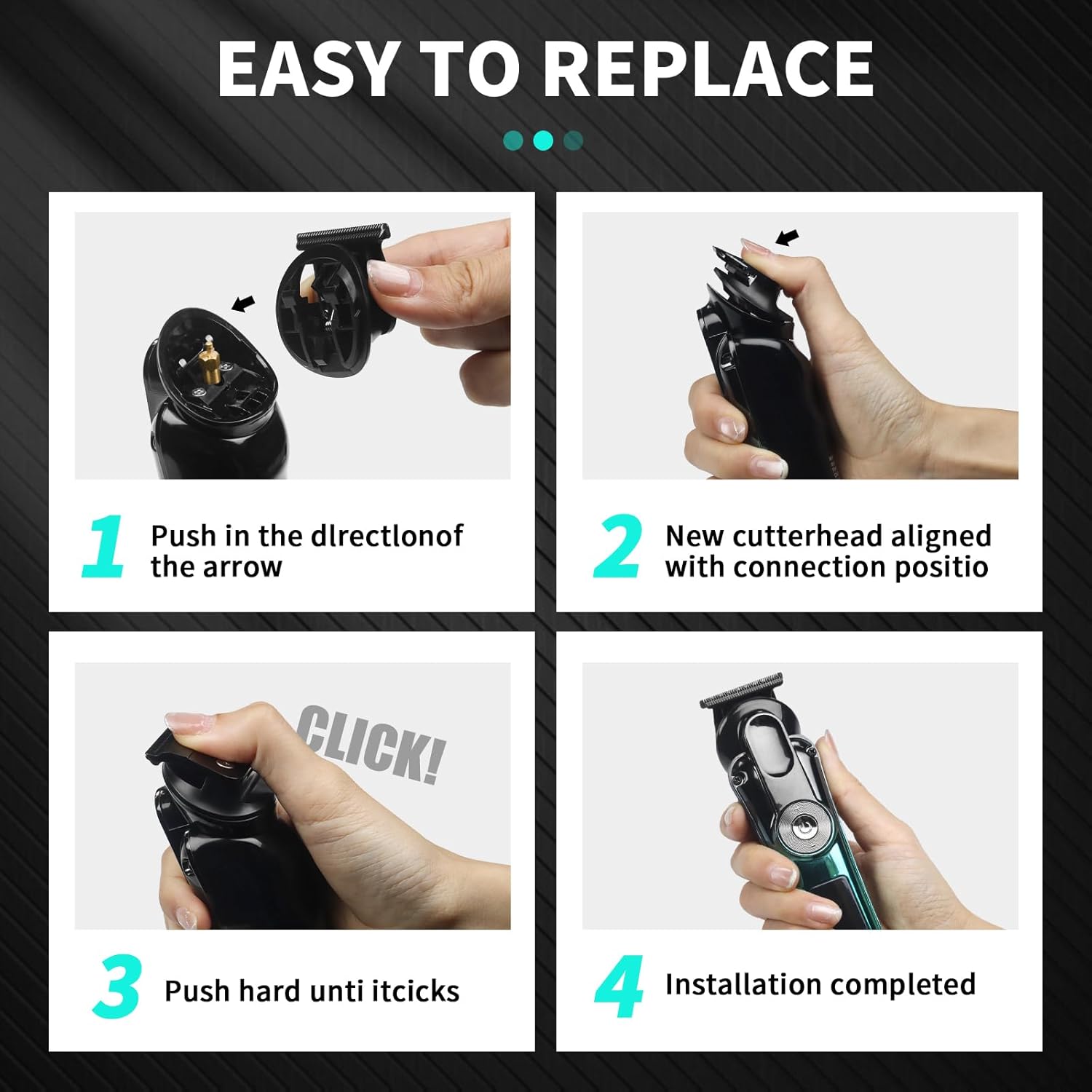 EASY TO REPLACE

1 Push in the dlrectlonof the arrow

2 New cutterhead aligned with connection positio

CLICK!

3 Push hard unti itcicks

4 Installation completed