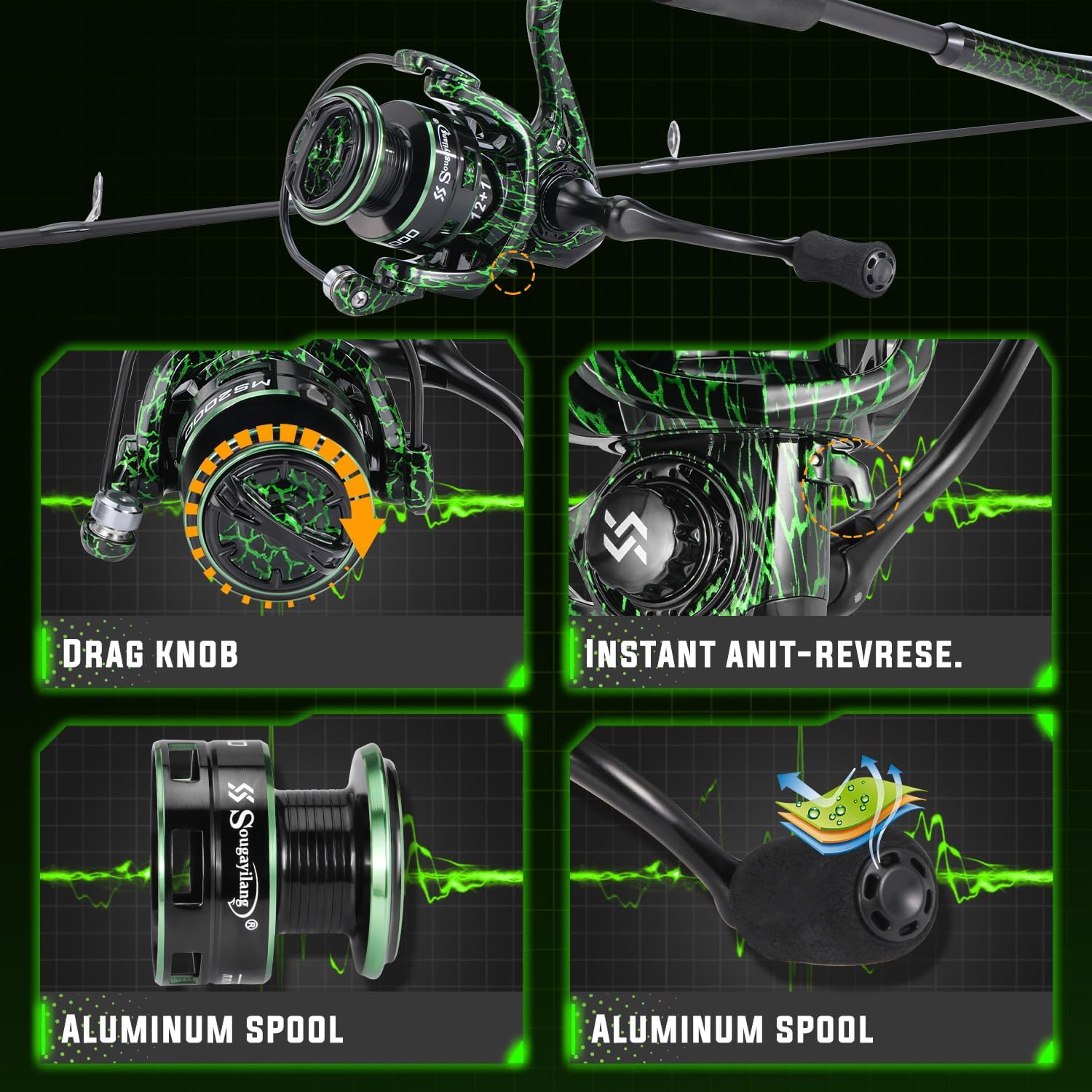 Sougayilang
12+1
MS2000

DRAG KNOB

INSTANT ANIT-REVRESE.

Sougayilang®

ALUMINUM SPOOL

ALUMINUM SPOOL