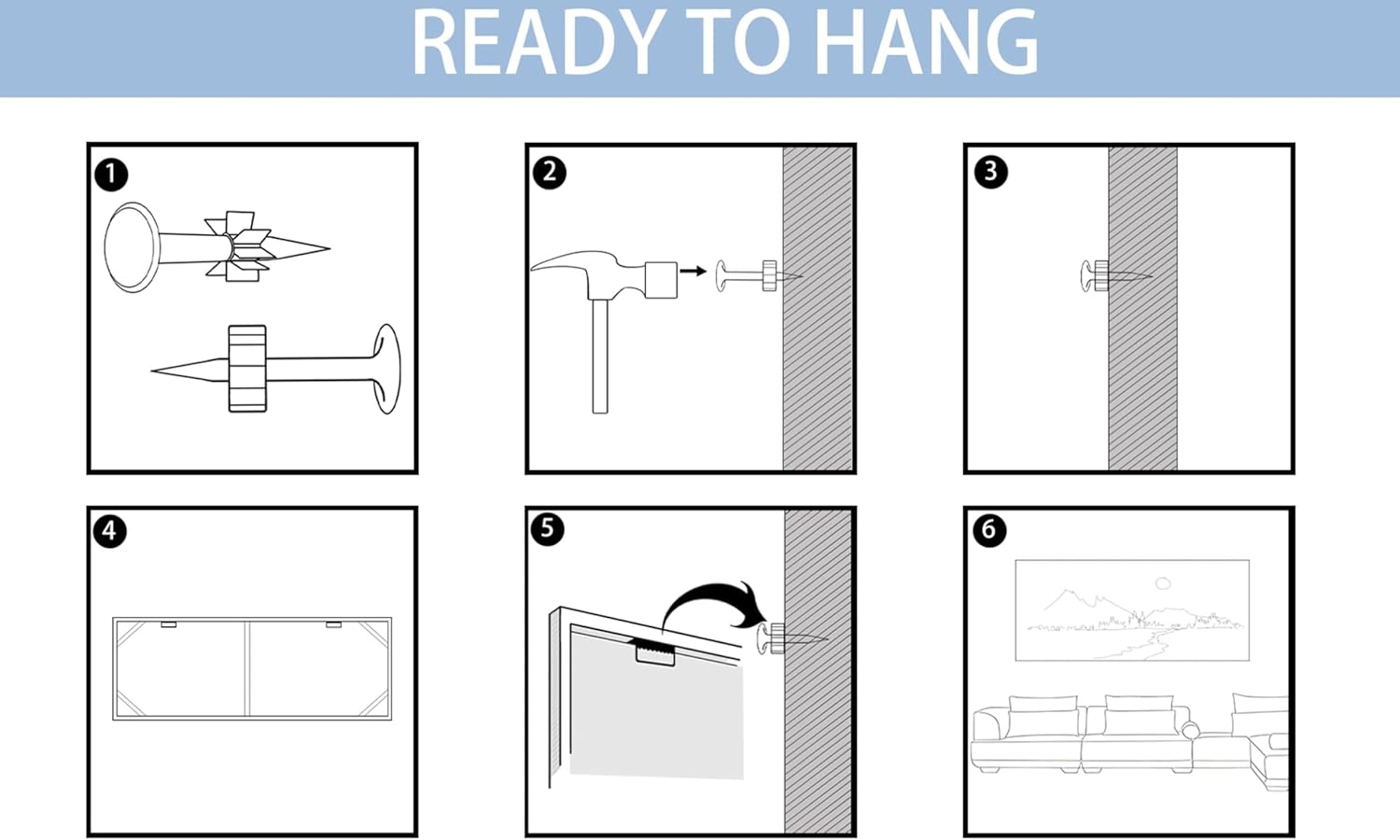 READY TO HANG

1

2

3

4

5

6