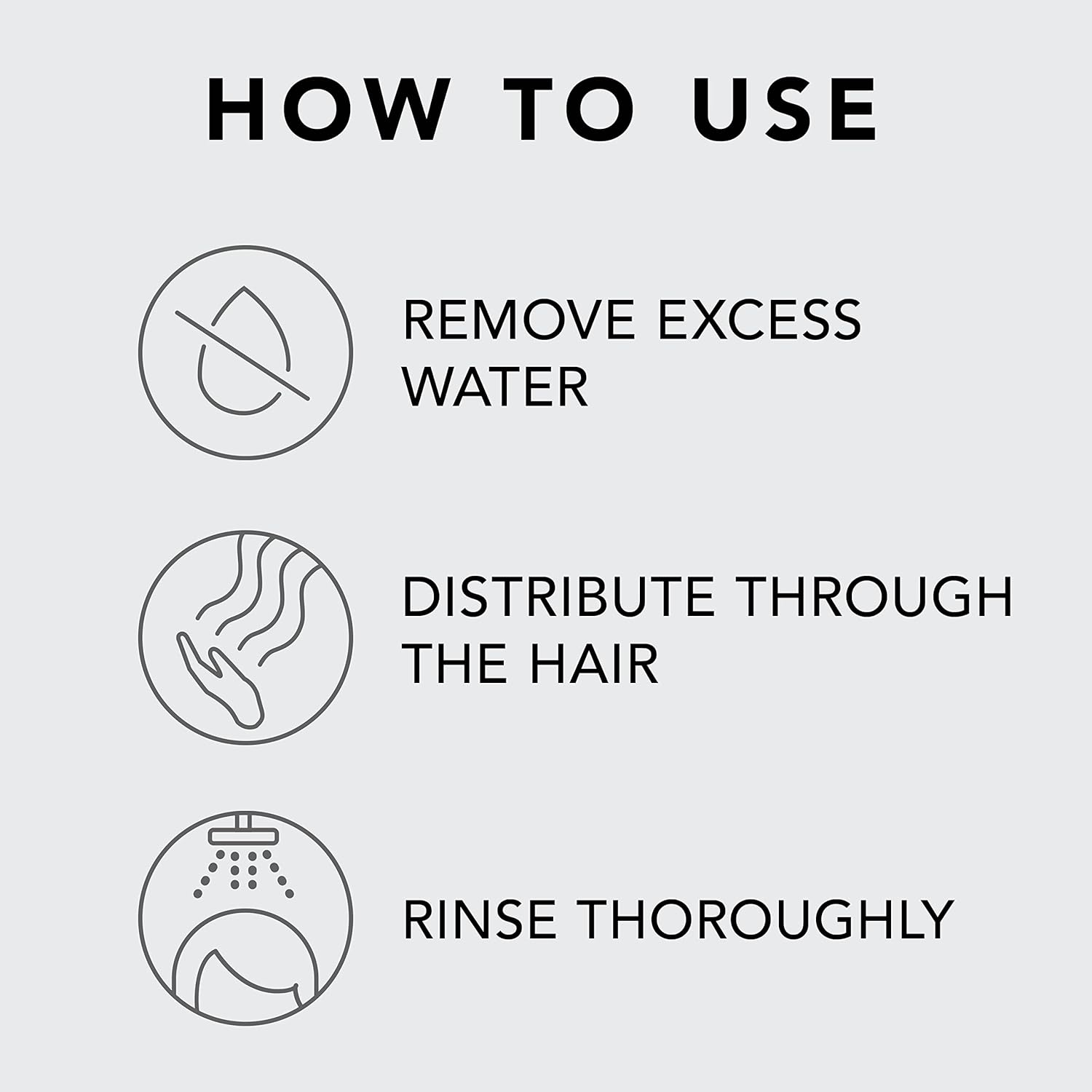 HOW TO USE

REMOVE EXCESS WATER

DISTRIBUTE THROUGH THE HAIR

RINSE THOROUGHLY