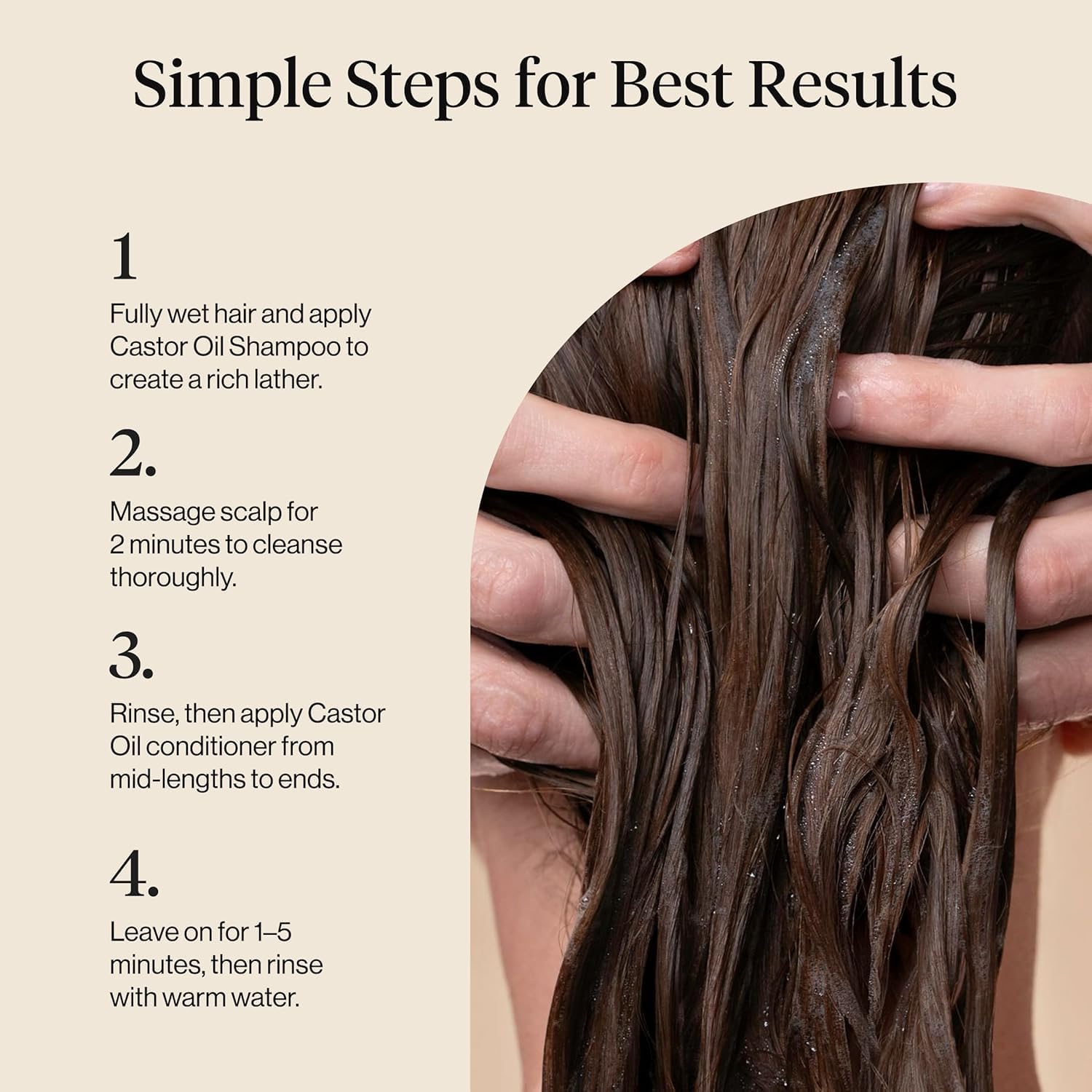 Simple Steps for Best Results

1

Fully wet hair and apply Castor Oil Shampoo to create a rich lather.

2.

Massage scalp for 2 minutes to cleanse thoroughly.

3.

Rinse, then apply Castor Oil conditioner from mid-lengths to ends.

4.

Leave on for 1–5 minutes, then rinse with warm water.