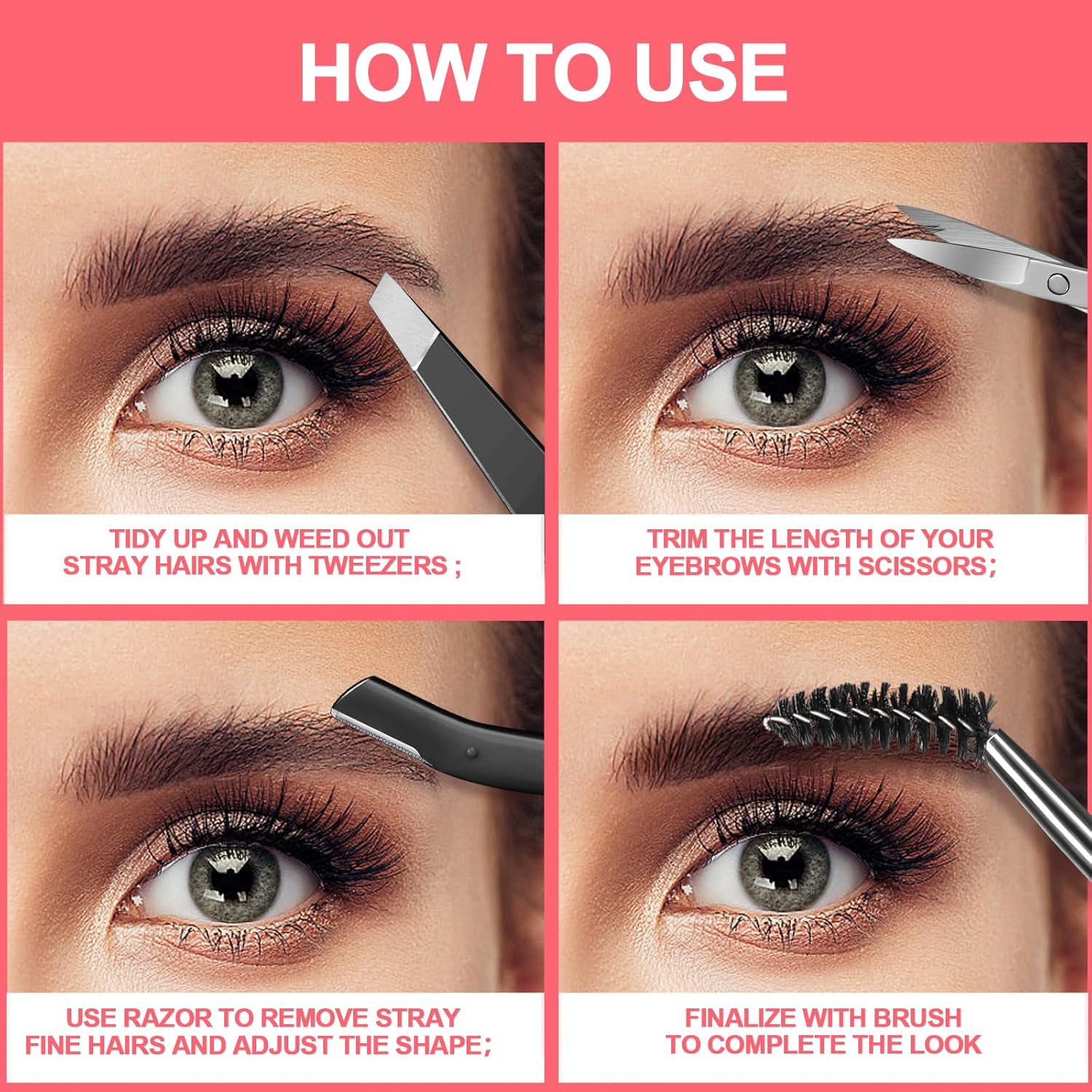 HOW TO USE

TIDY UP AND WEED OUT STRAY HAIRS WITH TWEEZERS ;

TRIM THE LENGTH OF YOUR EYEBROWS WITH SCISSORS;

USE RAZOR TO REMOVE STRAY FINE HAIRS AND ADJUST THE SHAPE;

FINALIZE WITH BRUSH TO COMPLETE THE LOOK