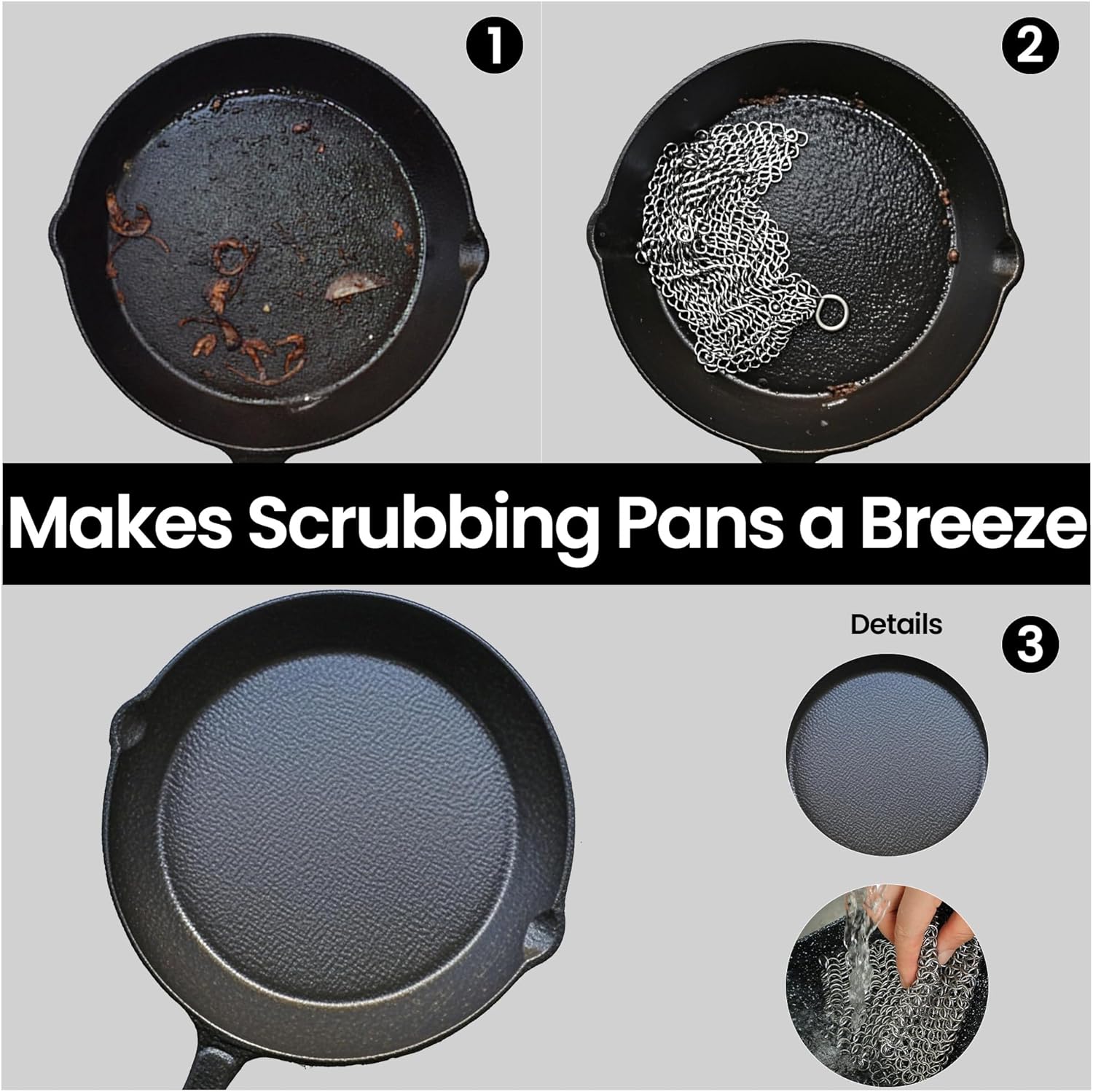 1

2

Makes Scrubbing Pans a Breeze

Details

3