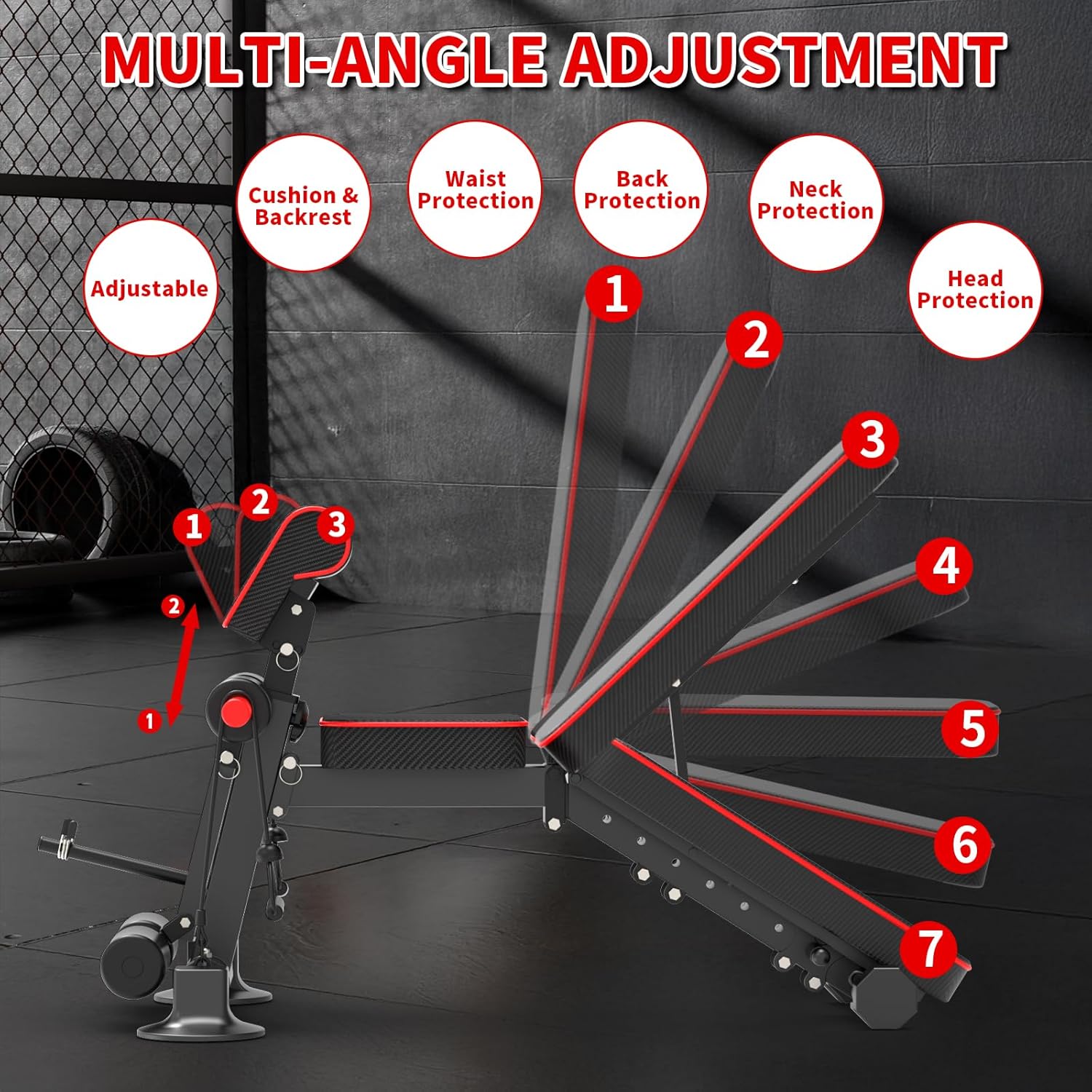 MULTI-ANGLE ADJUSTMENT

Adjustable

Cushion & Backrest

Waist Protection

Back Protection

Neck Protection

Head Protection

1
2
3
4
5
6
7

1
2
3

2
1