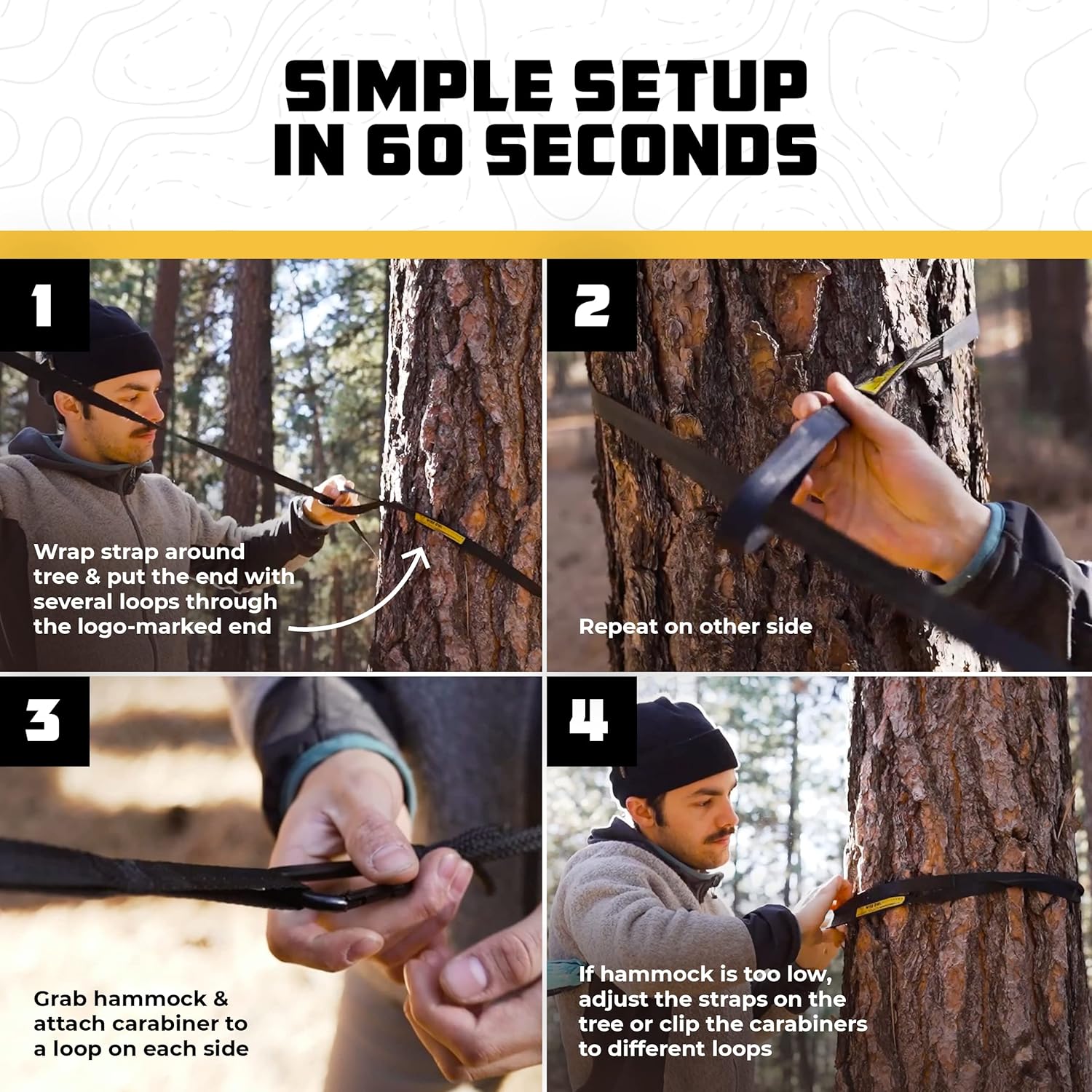 SIMPLE SETUP IN 60 SECONDS

1

Wrap strap around tree & put the end with several loops through the logo-marked end

2

Repeat on other side

3

Grab hammock & attach carabiner to a loop on each side

4

If hammock is too low, adjust the straps on the tree or clip the carabiners to different loops